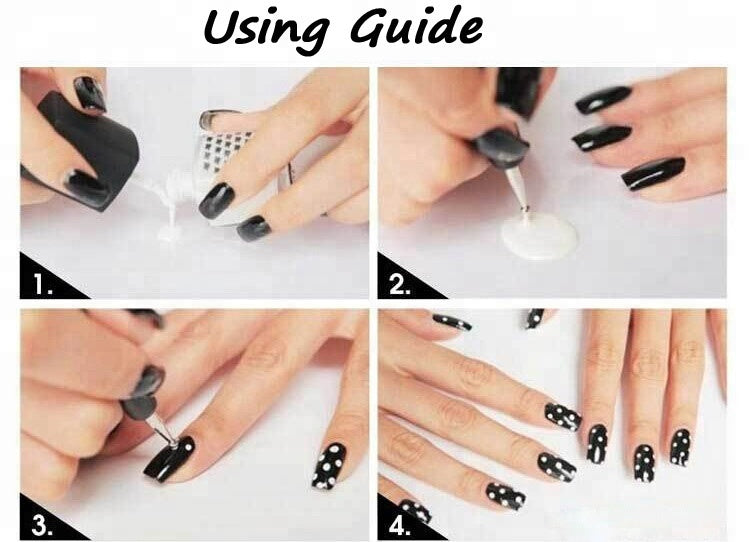 Using Guide

1.

2.

3.

4.