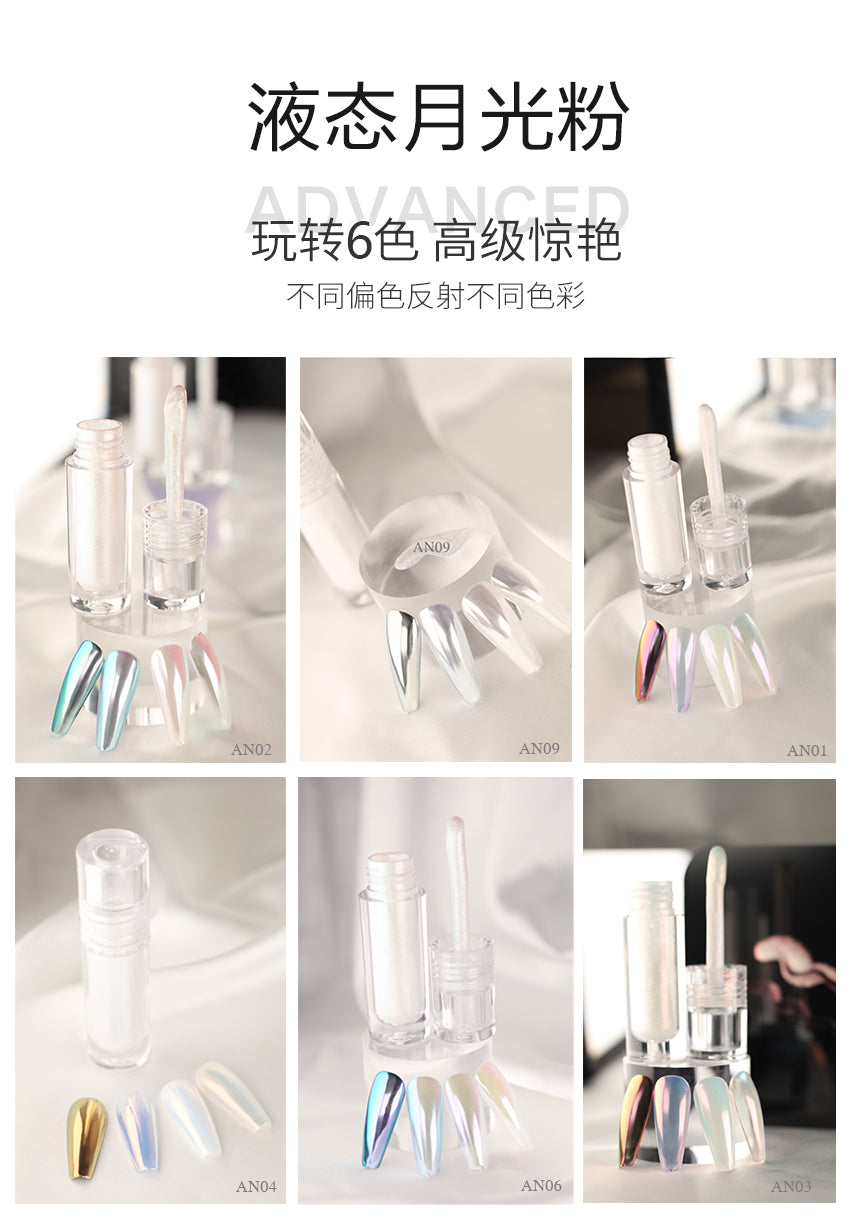 液态月光粉

ADVANCED

玩转6色 高级惊艳

不同偏色反射不同色彩

AN02

AN09

AN09

AN01

AN04

AN06

AN03